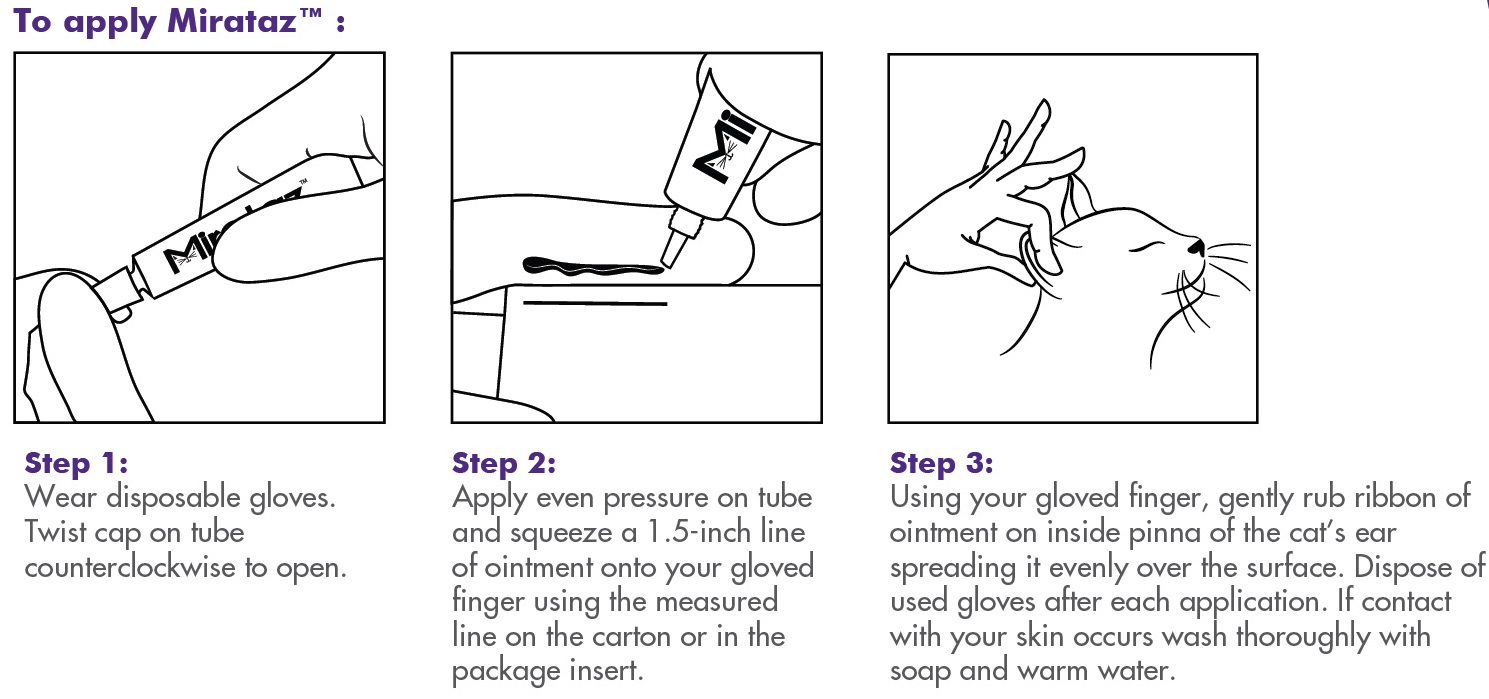 To apply Mirataz™ :

Mirataz™

Mi

Step 1:
Wear disposable gloves. Twist cap on tube counterclockwise to open.

Step 2:
Apply even pressure on tube and squeeze a 1.5-inch line of ointment onto your gloved finger using the measured line on the carton or in the package insert.

Step 3:
Using your gloved finger, gently rub ribbon of ointment on inside pinna of the cat's ear spreading it evenly over the surface. Dispose of used gloves after each application. If contact with your skin occurs wash thoroughly with soap and warm water.